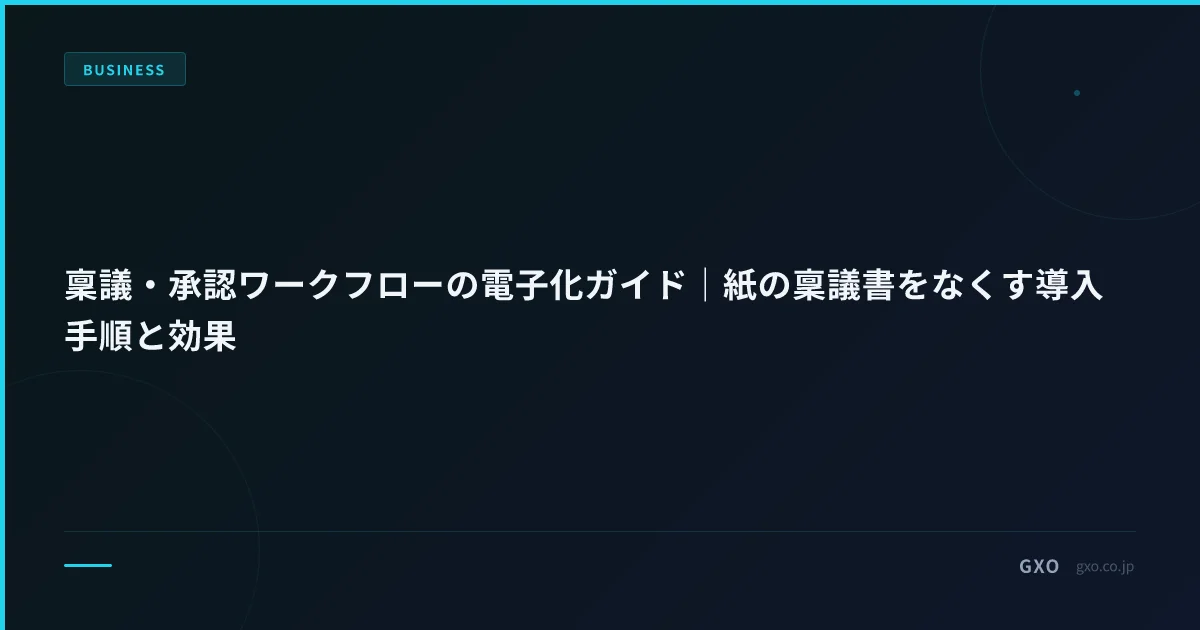 BUSINESS

稟議・承認ワークフローの電子化ガイド｜紙の稟議書をなくす導入手順と効果

GXO gxo.co.jp