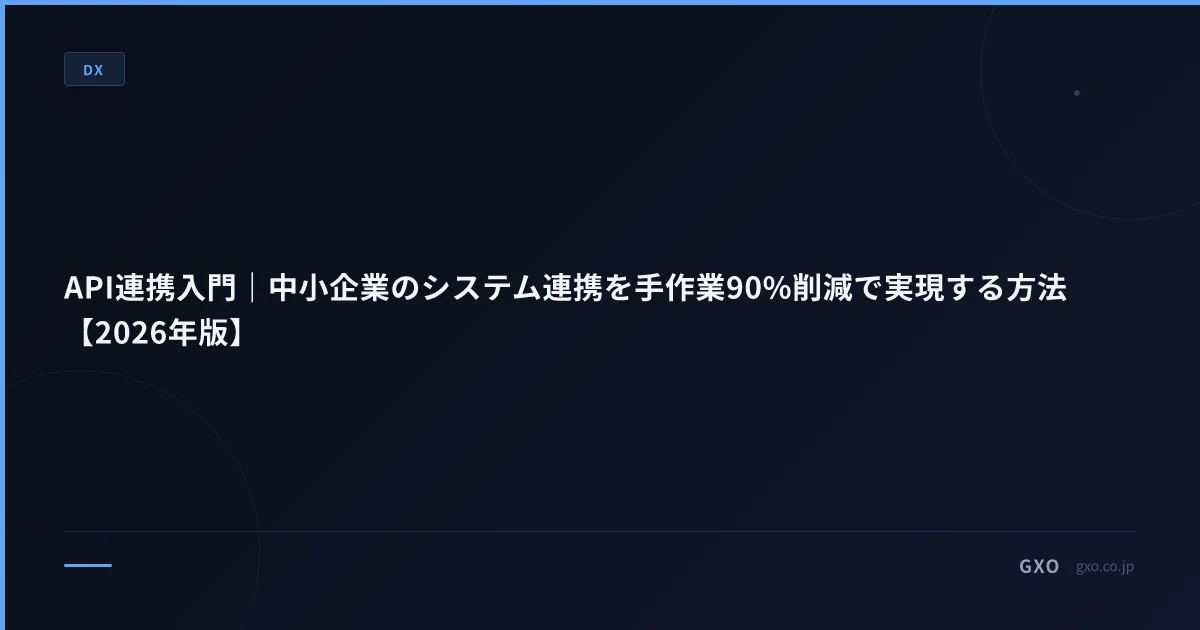 DX

API連携入門｜中小企業のシステム連携を手作業90%削減で実現する方法【2026年版】

GXO gxo.co.jp