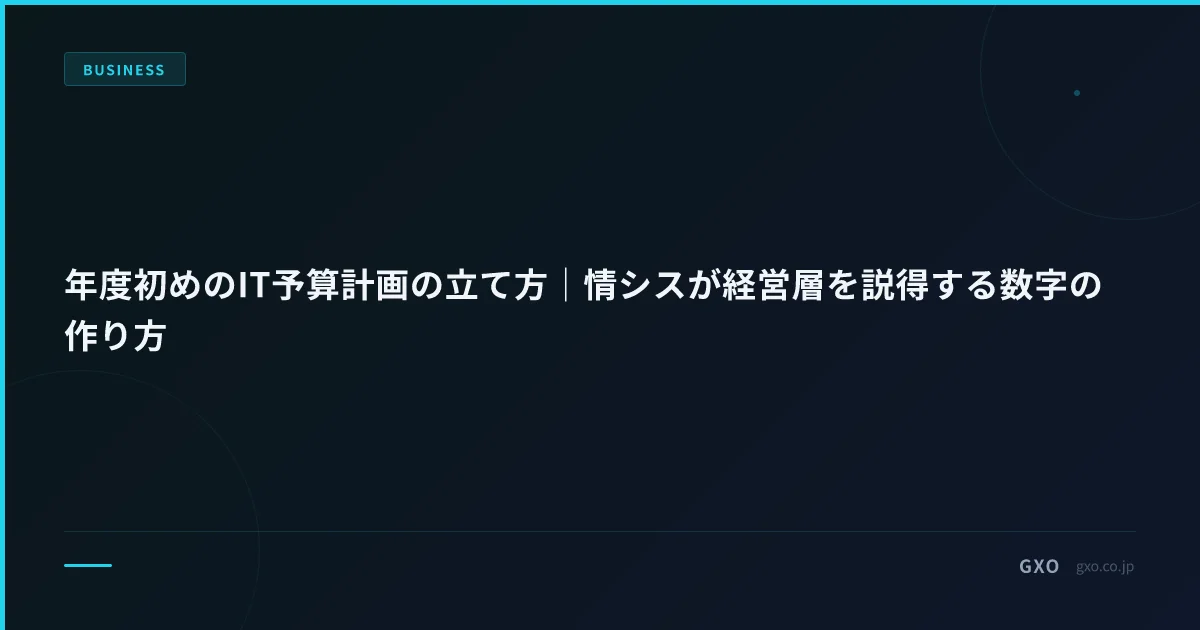 BUSINESS

年度初めのIT予算計画の立て方｜情シスが経営層を説得する数字の作り方

GXO gxo.co.jp