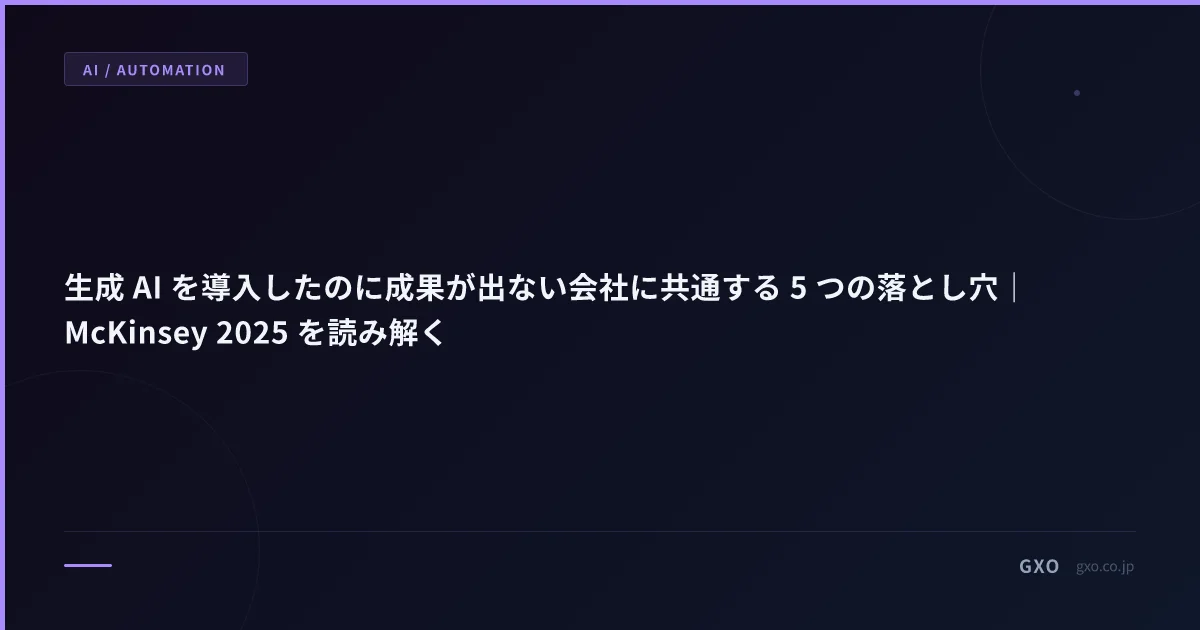 AI / AUTOMATION

生成 AI を導入したのに成果が出ない会社に共通する 5 つの落とし穴｜McKinsey 2025 を読み解く

GXO gxo.co.jp