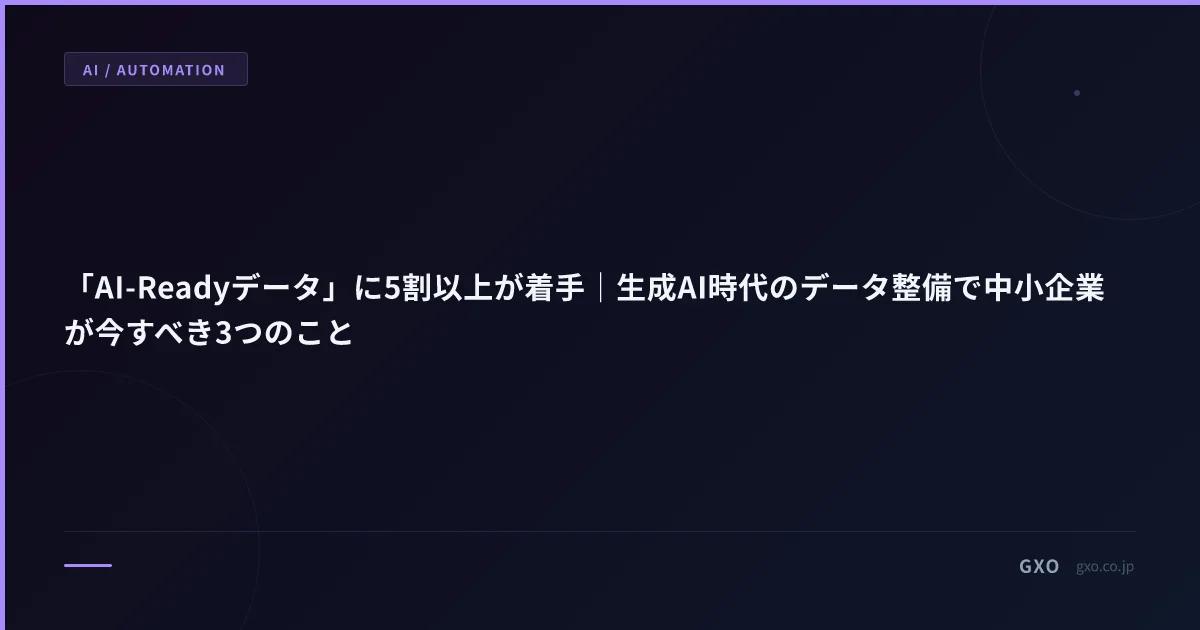 AI / AUTOMATION

「AI-Readyデータ」に5割以上が着手｜生成AI時代のデータ整備で中小企業が今すべき3つのこと

GXO gxo.co.jp