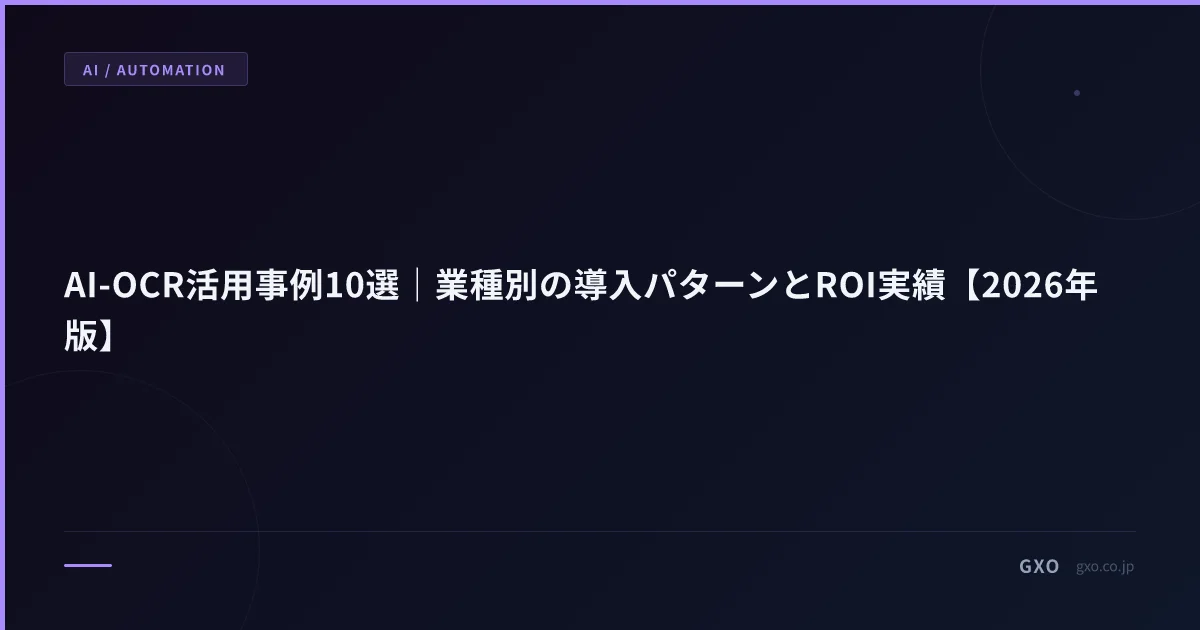 AI / AUTOMATION

AI-OCR活用事例10選｜業種別の導入パターンとROI実績【2026年版】

GXO gxo.co.jp