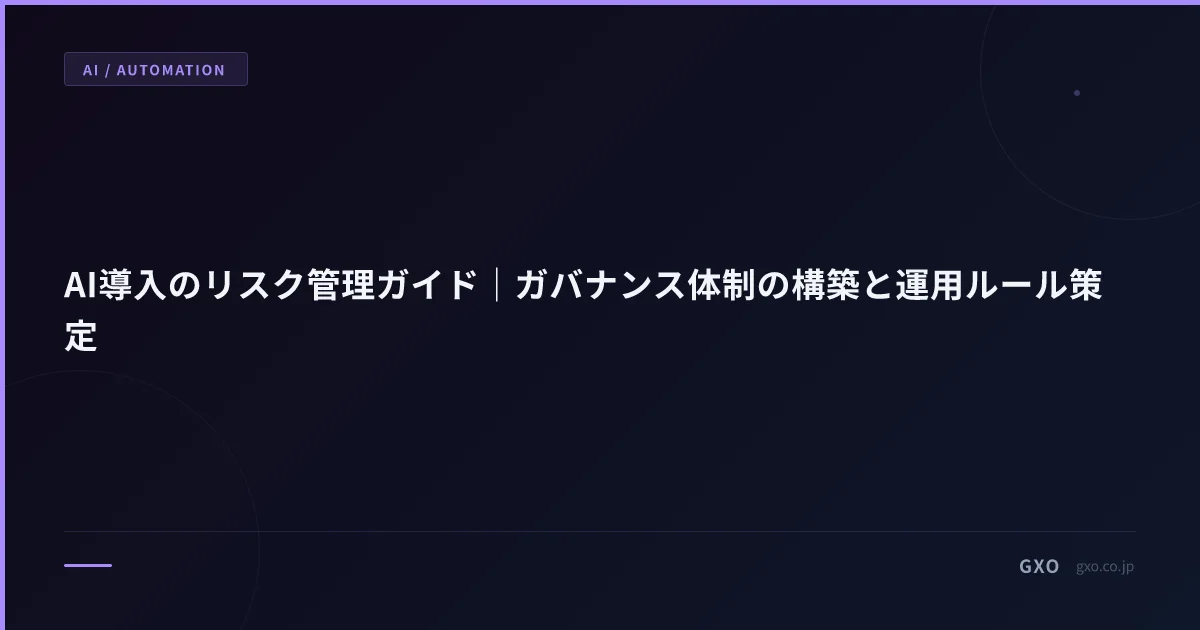 AI / AUTOMATION

AI導入のリスク管理ガイド｜ガバナンス体制の構築と運用ルール策定

GXO gxo.co.jp