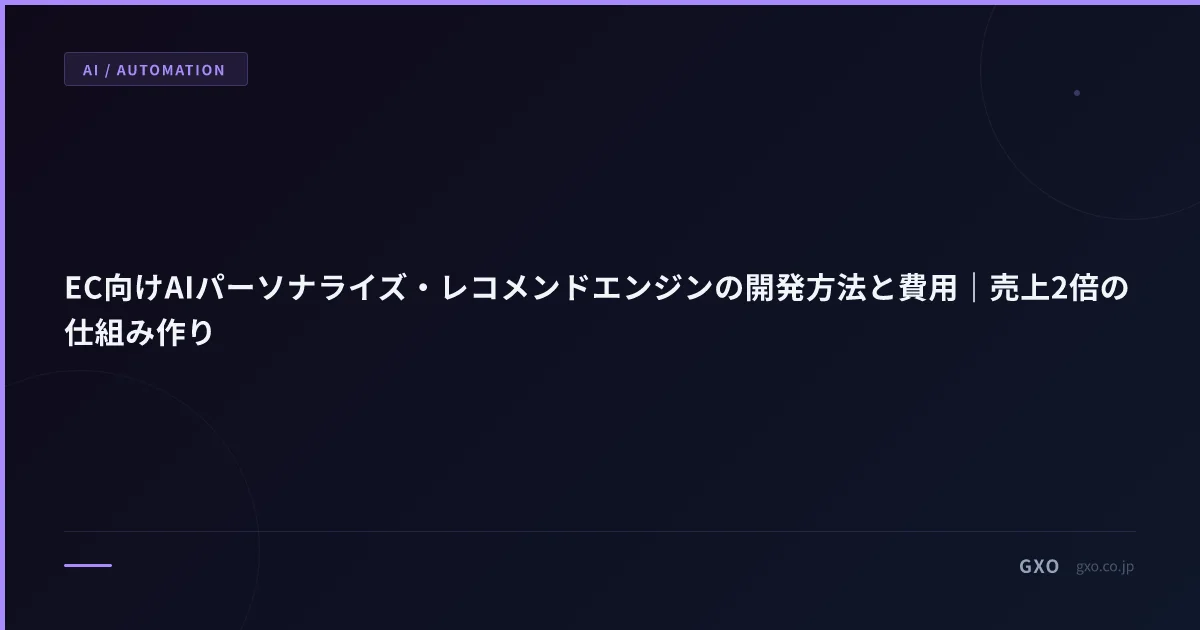 AI / AUTOMATION

EC向けAIパーソナライズ・レコメンドエンジンの開発方法と費用｜売上2倍の仕組み作り

GXO gxo.co.jp