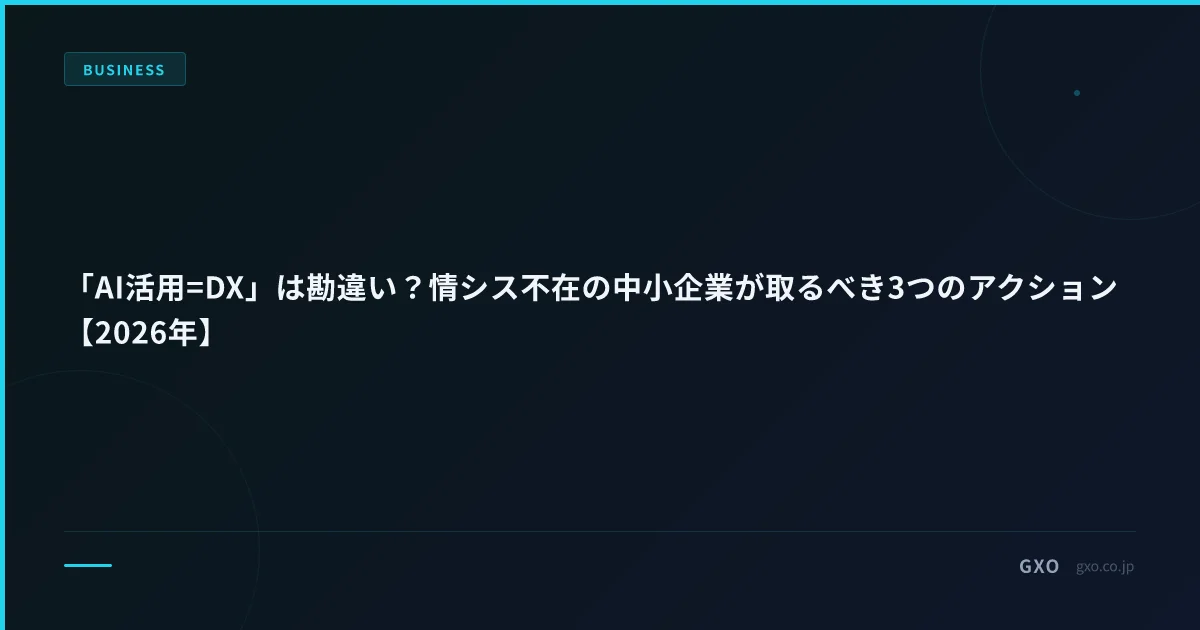 BUSINESS

「AI活用=DX」は勘違い？情シス不在の中小企業が取るべき3つのアクション【2026年】

GXO gxo.co.jp