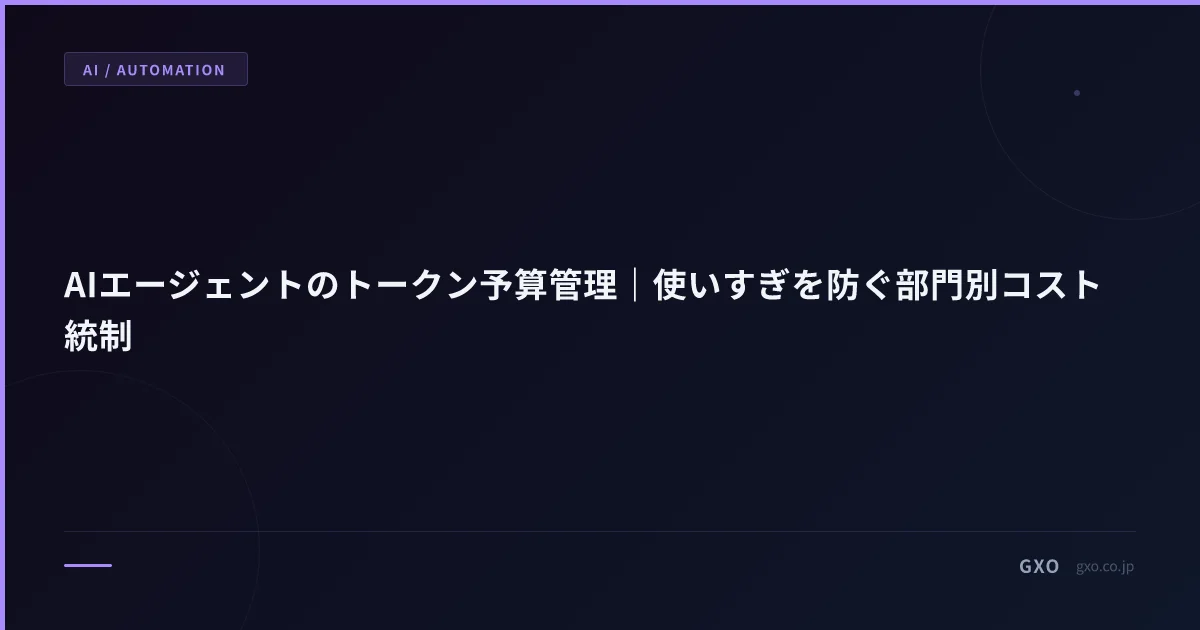 AI / AUTOMATION

AIエージェントのトークン予算管理｜使いすぎを防ぐ部門別コスト統制

GXO gxo.co.jp