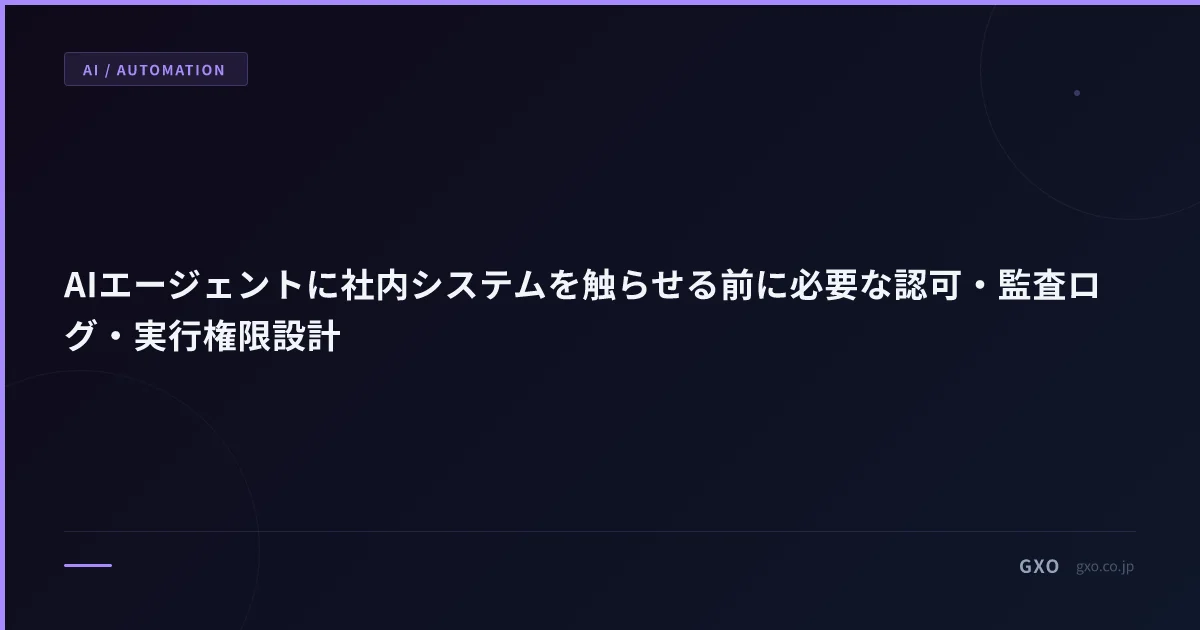 AI / AUTOMATION

AIエージェントに社内システムを触らせる前に必要な認可・監査ログ・実行権限設計

GXO gxo.co.jp