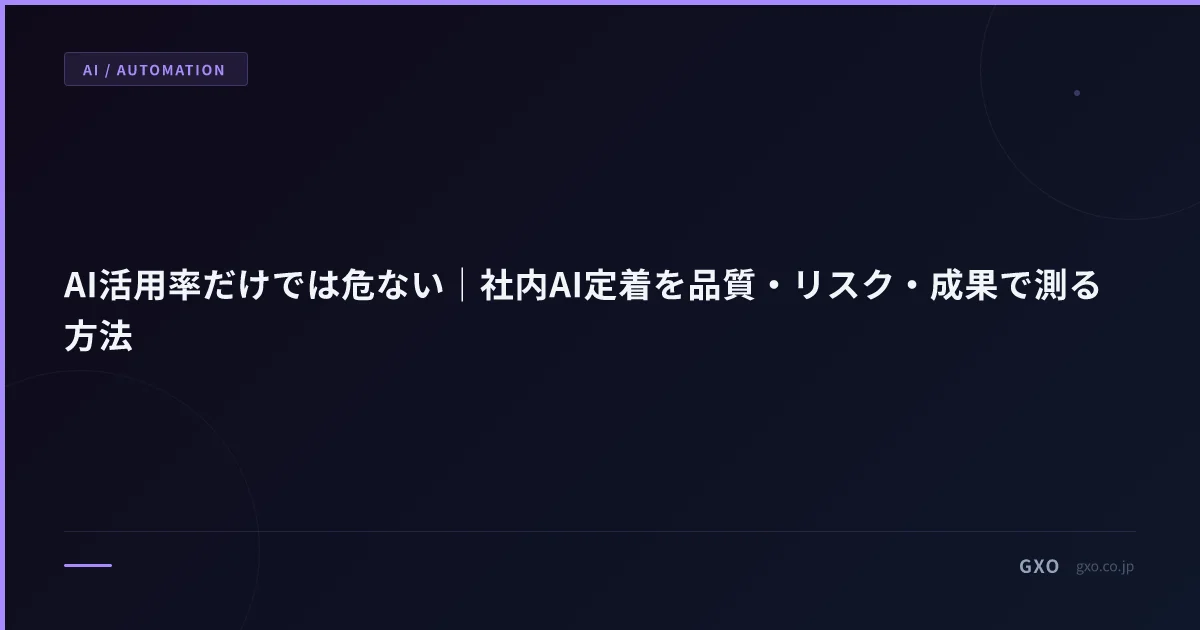 AI / AUTOMATION

AI活用率だけでは危ない｜社内AI定着を品質・リスク・成果で測る方法

GXO gxo.co.jp