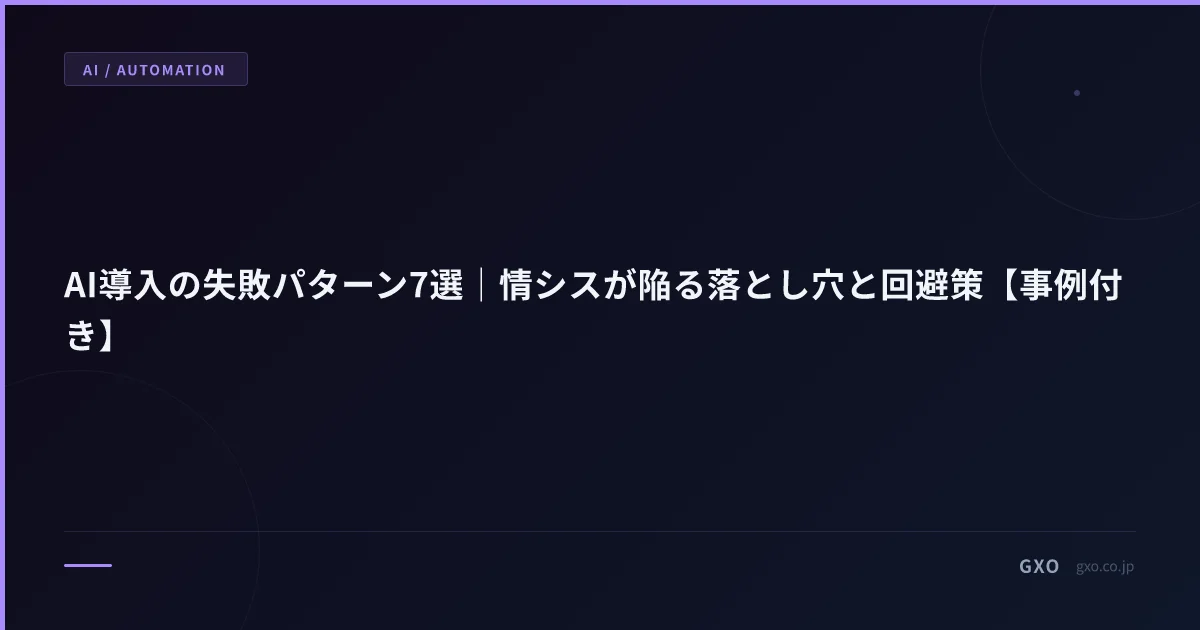 AI / AUTOMATION

AI導入の失敗パターン7選｜情シスが陥る落とし穴と回避策【事例付き】

GXO gxo.co.jp