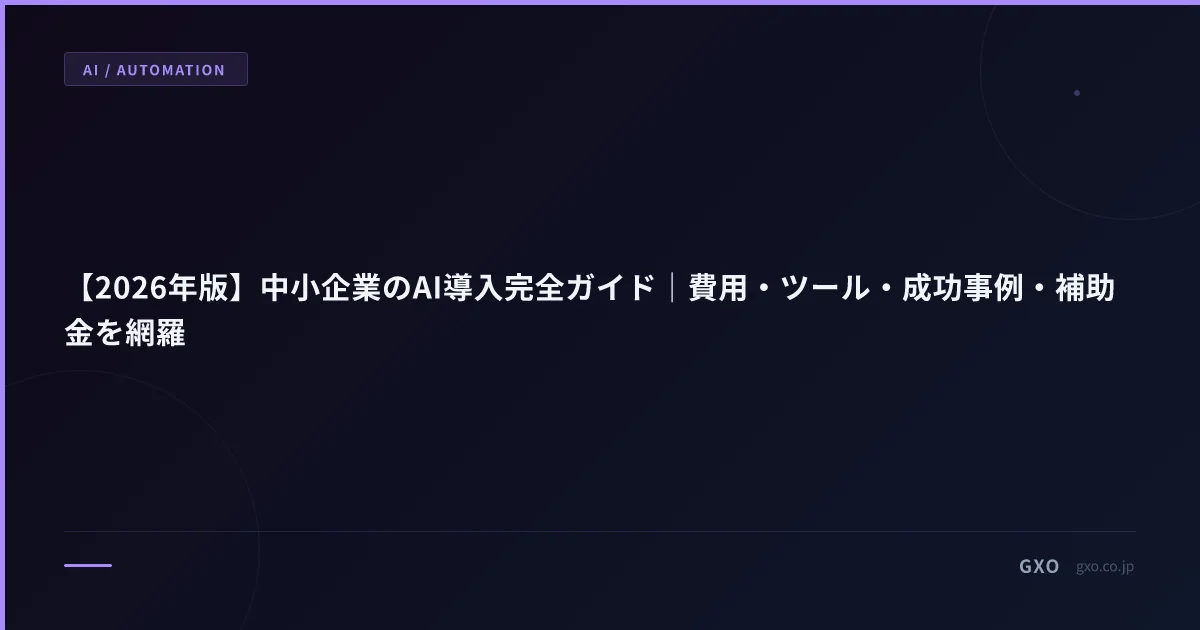 AI / AUTOMATION

【2026年版】中小企業のAI導入完全ガイド｜費用・ツール・成功事例・補助金を網羅

GXO gxo.co.jp