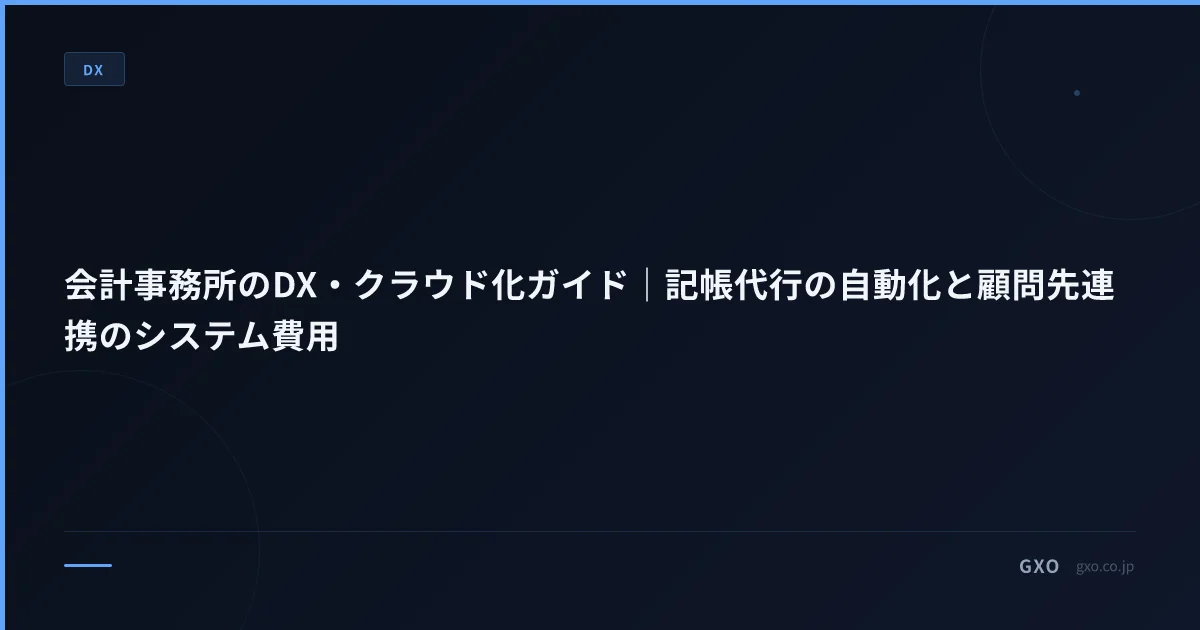 DX

会計事務所のDX・クラウド化ガイド｜記帳代行の自動化と顧問先連携のシステム費用

GXO gxo.co.jp