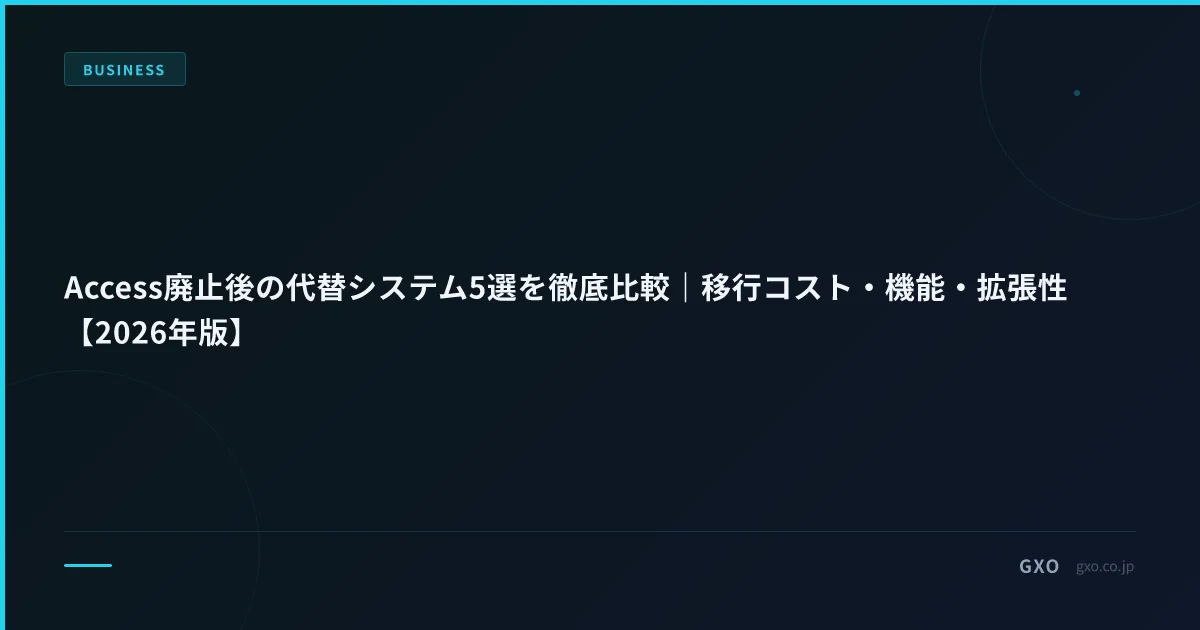 BUSINESS

Access廃止後の代替システム5選を徹底比較｜移行コスト・機能・拡張性【2026年版】

GXO gxo.co.jp